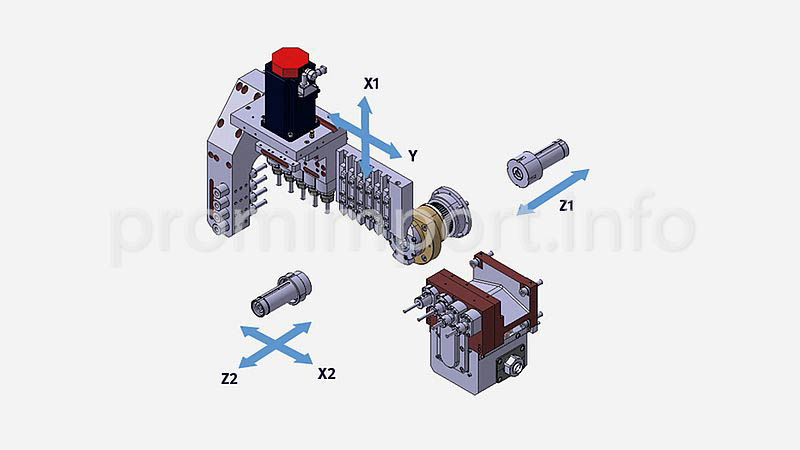 X1

Y

Z1

promimport.info

Z2

X2